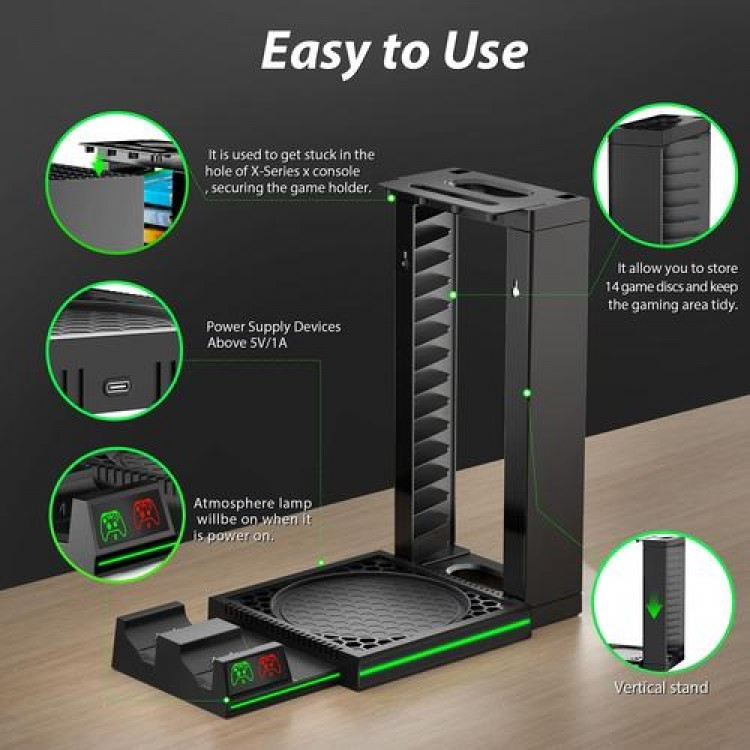 Easy to Use

It is used to get stuck in the hole of X-Series x console , securing the game holder.

It allow you to store 14 game discs and keep the gaming area tidy.

Power Supply Devices Above 5V/1A

Atmosphere lamp willbe on when it is power on.

Vertical stand