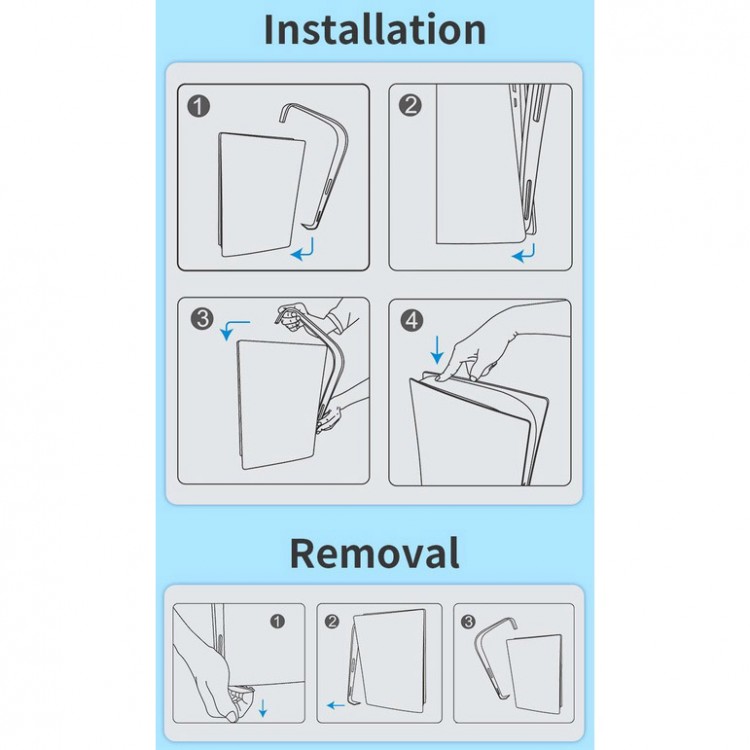 Installation

1

2

3

4

Removal

1

2

3